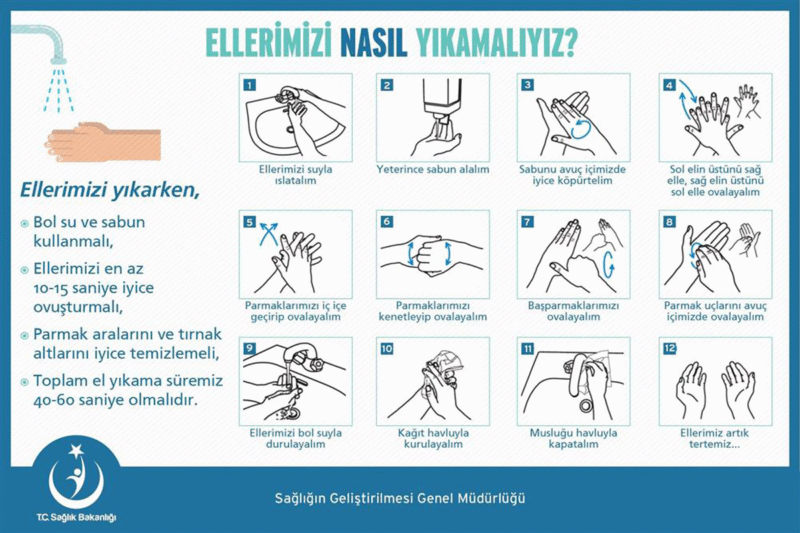 ELLERİMİZİ NASIL YIKAMALIYIZ?

Ellerimizi yıkarken,

Bol su ve sabun kullanmalı,

Ellerimizi en az 10-15 saniye iyice ovuşturmalı,

Parmak aralarını ve tırnak altlarını iyice temizlemeli,

Toplam el yıkama süremiz 40-60 saniye olmalıdır.

1
Ellerimizi suyla ıslatalım

2
Yeterince sabun alalım

3
Sabunu avuç içimizde iyice köpürtelim

4
Sol elin üstünü sağ elle, sağ elin üstünü sol elle ovalayalım

5
Parmaklarımızı iç içe geçirip ovalayalım

6
Parmaklarımızı kenetleyip ovalayalım

7
Başparmaklarımızı ovalayalım

8
Parmak uçlarını avuç içimizde ovalayalım

9
Ellerimizi bol suyla durulayalım

10
Kağıt havluyla kurulayalım

11
Musluğu havluyla kapatalım

12
Ellerimiz artık tertemiz...

T.C. Sağlık Bakanlığı

Sağlığın Geliştirilmesi Genel Müdürlüğü